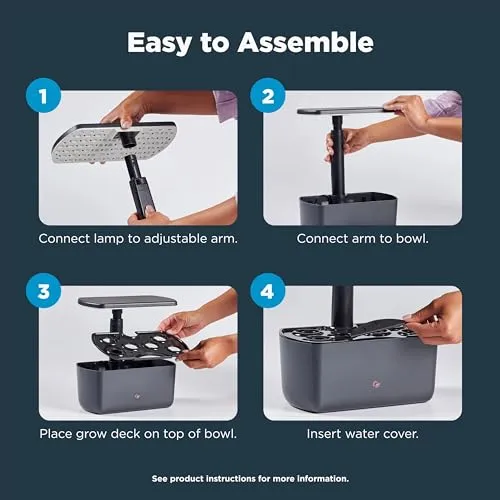 Easy to Assemble

1

Connect lamp to adjustable arm.

2

Connect arm to bowl.

3

Place grow deck on top of bowl.

4

Insert water cover.

See product instructions for more information.